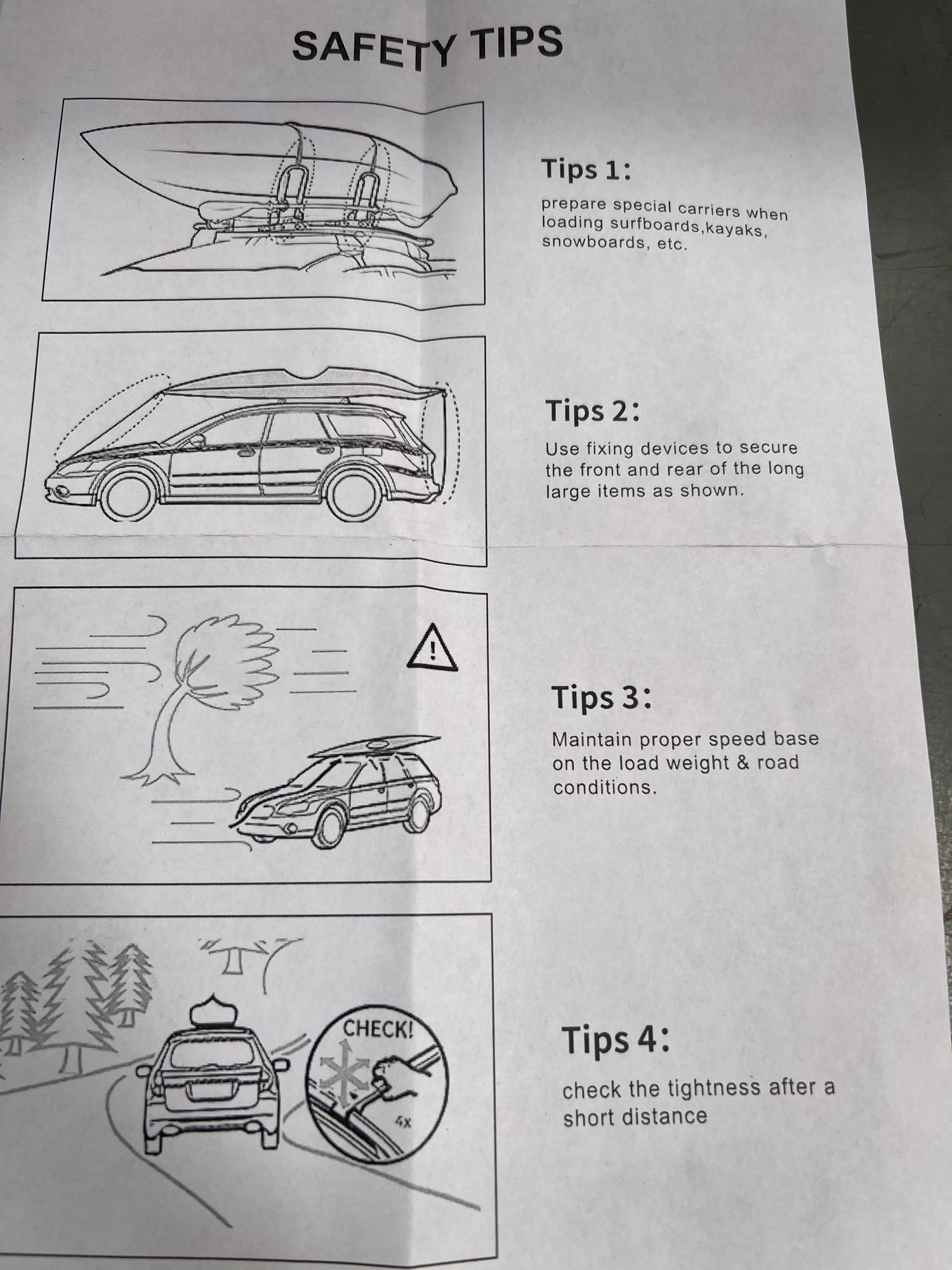 SAFETY TIPS

Tips 1:

prepare special carriers when loading surfboards,kayaks, snowboards, etc.

Tips 2:

Use fixing devices to secure the front and rear of the long large items as shown.

Tips 3:

Maintain proper speed base on the load weight & road conditions.

CHECK!

4X

Tips 4:

check the tightness after a short distance